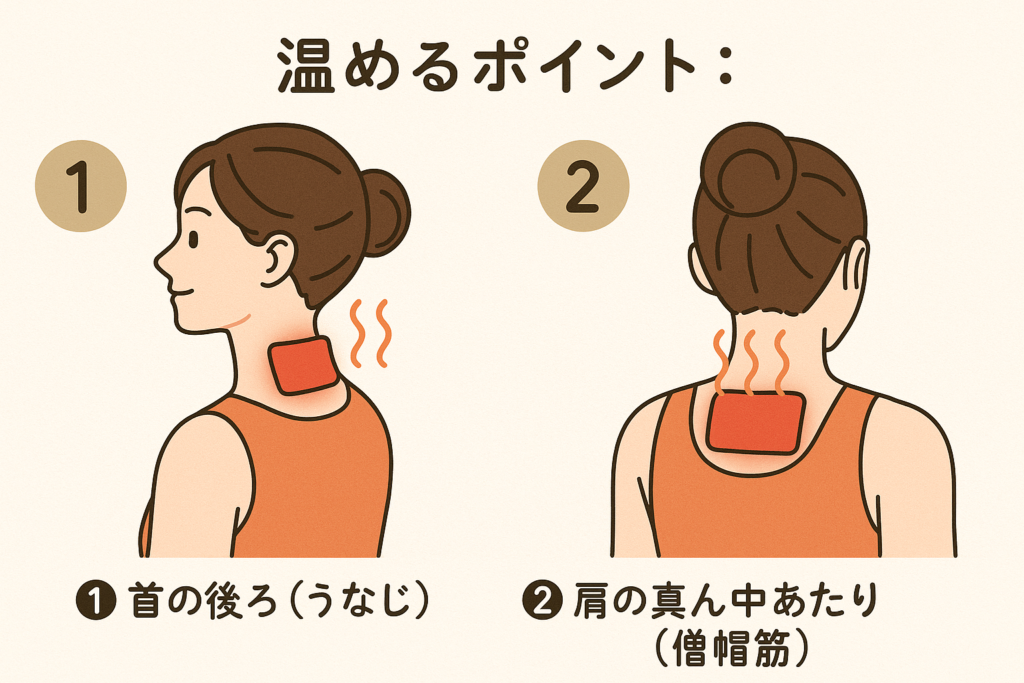 温めるポイント：

1

2

❶ 首の後ろ（うなじ）

❷ 肩の真ん中あたり（僧帽筋）